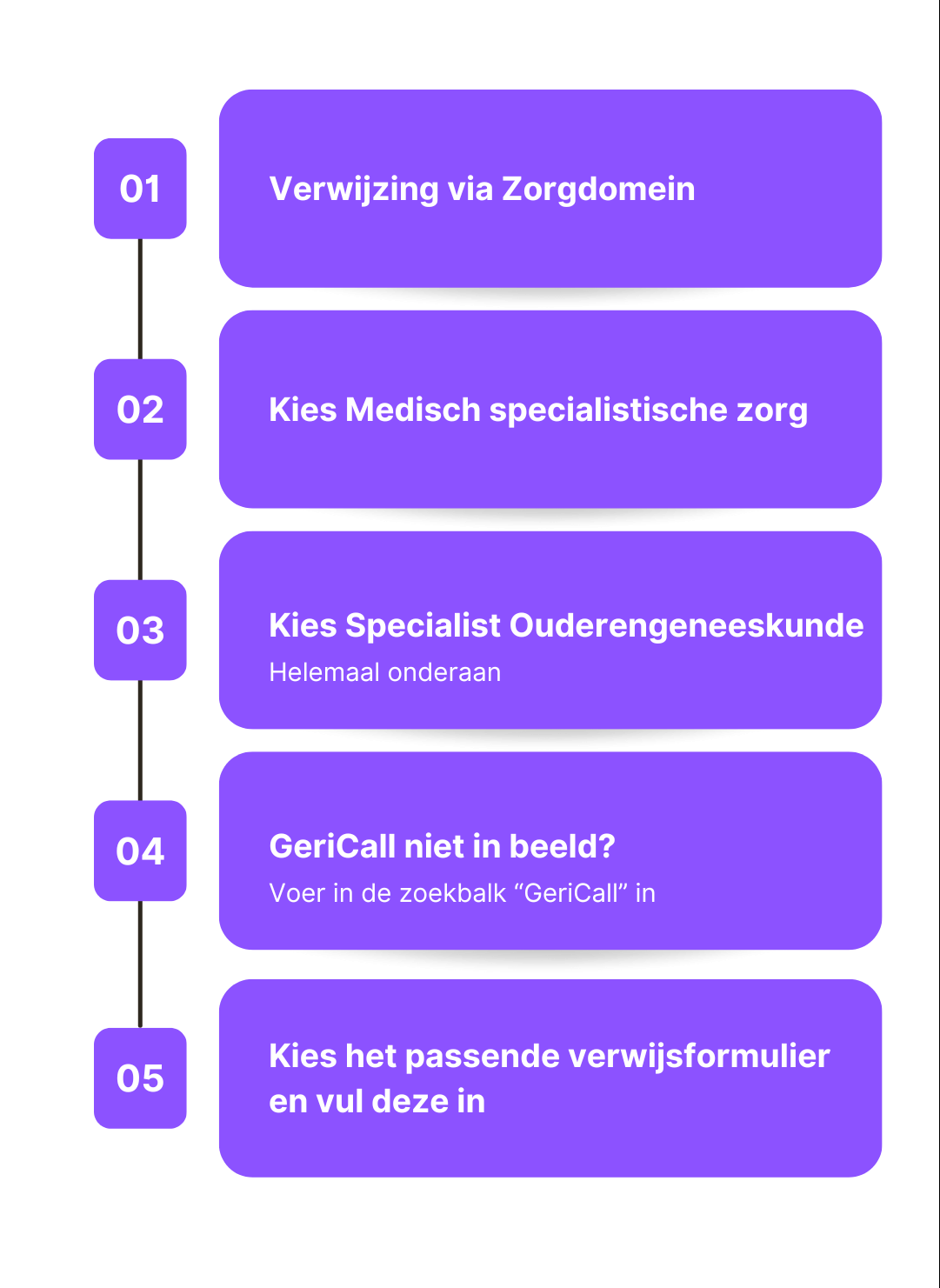 01

Verwijzing via Zorgdomein

02

Kies Medisch specialistische zorg

03

Kies Specialist Ouderengeneeskunde

Helemaal onderaan

04

GeriCall niet in beeld?

Voer in de zoekbalk “GeriCall” in

05

Kies het passende verwijsformulier en vul deze in